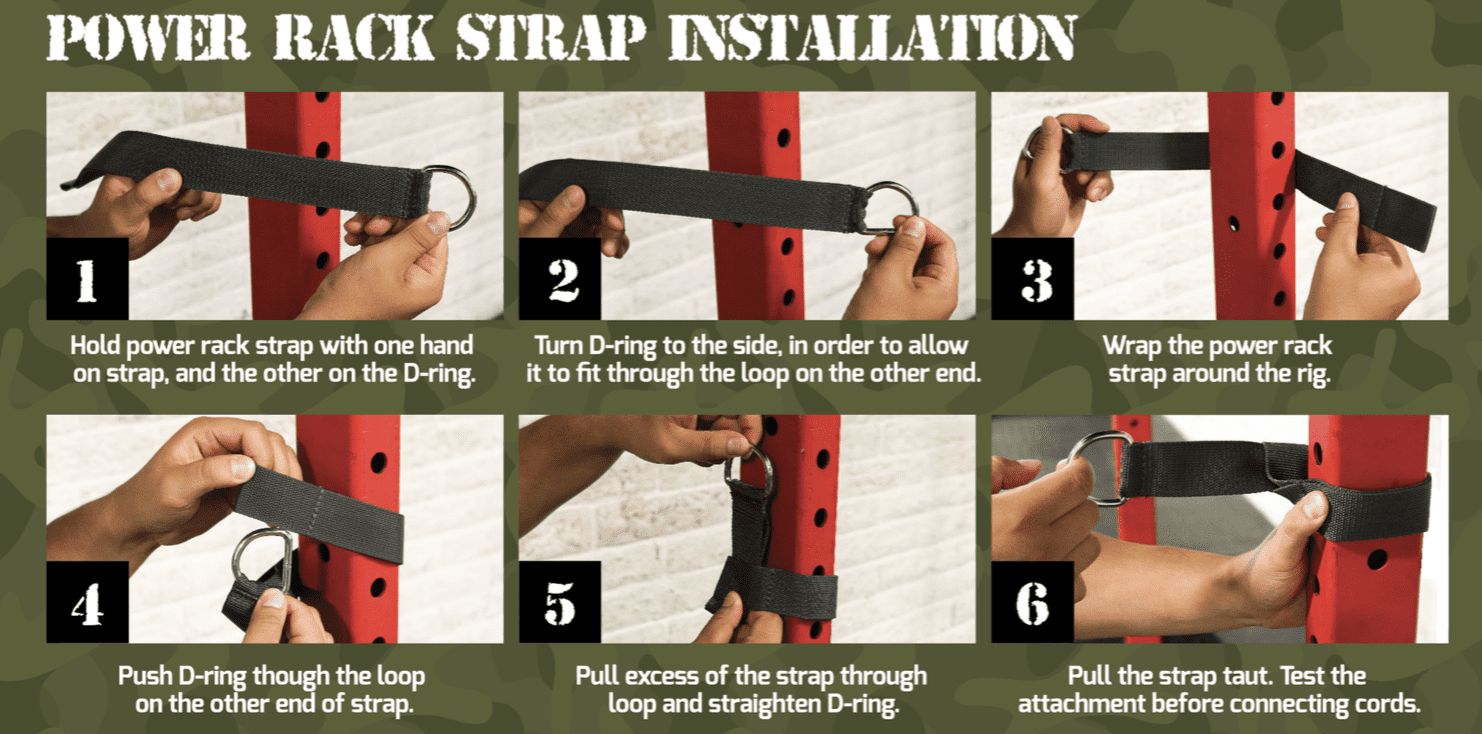 POWER RACK STRAP INSTALLATION

1

Hold power rack strap with one hand on strap, and the other on the D-ring.

2

Turn D-ring to the side, in order to allow it to fit through the loop on the other end.

3

Wrap the power rack strap around the rig.

4

Push D-ring though the loop on the other end of strap.

5

Pull excess of the strap through loop and straighten D-ring.

6

Pull the strap taut. Test the attachment before connecting cords.